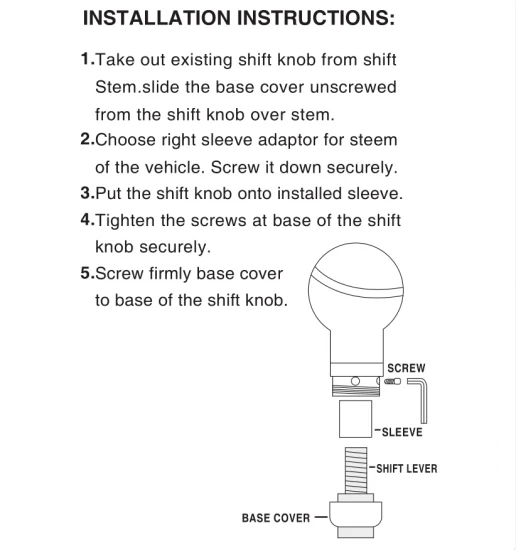 INSTALLATION INSTRUCTIONS:

1.Take out existing shift knob from shift Stem.slide the base cover unscrewed from the shift knob over stem.

2.Choose right sleeve adaptor for steem of the vehicle. Screw it down securely.

3.Put the shift knob onto installed sleeve.

4.Tighten the screws at base of the shift knob securely.

5.Screw firmly base cover to base of the shift knob.

SCREW

SLEEVE

SHIFT LEVER

BASE COVER