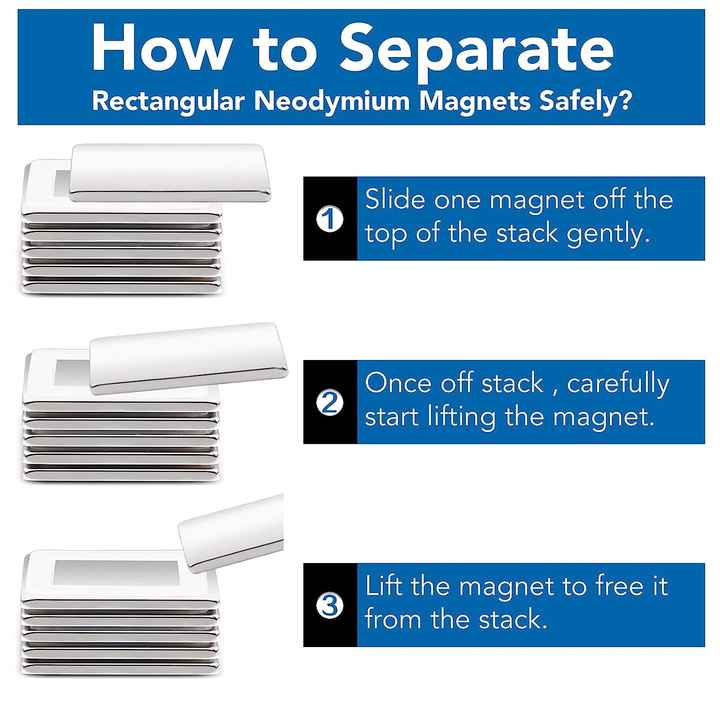 How to Separate
Rectangular Neodymium Magnets Safely?

1 Slide one magnet off the top of the stack gently.

2 Once off stack , carefully start lifting the magnet.

3 Lift the magnet to free it from the stack.