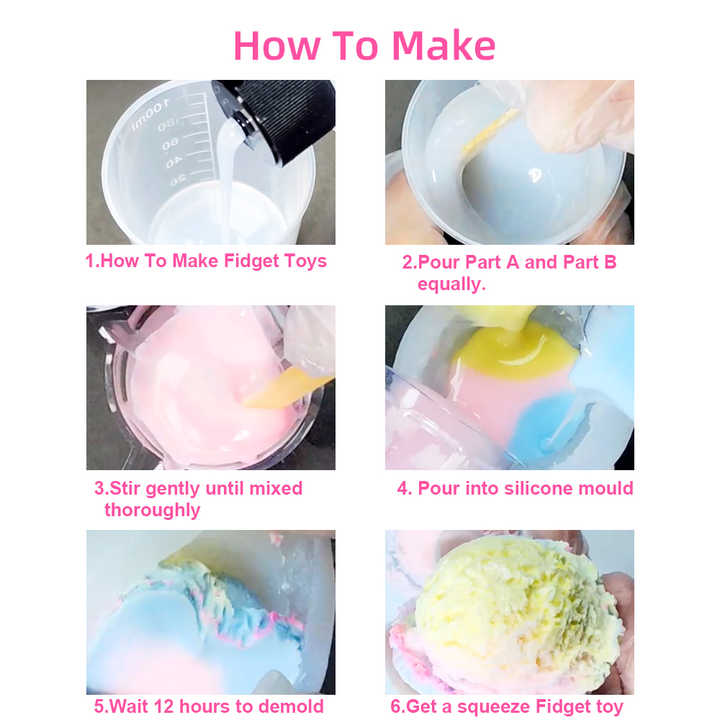 How To Make

100ml
80
60
40
20

1.How To Make Fidget Toys

2.Pour Part A and Part B equally.

3.Stir gently until mixed thoroughly

4. Pour into silicone mould

5.Wait 12 hours to demold

6.Get a squeeze Fidget toy