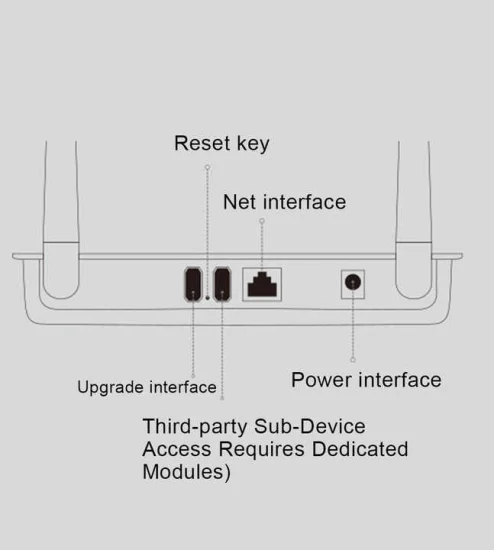 Reset key

Net interface

Upgrade interface

Power interface

Third-party Sub-Device Access Requires Dedicated Modules)