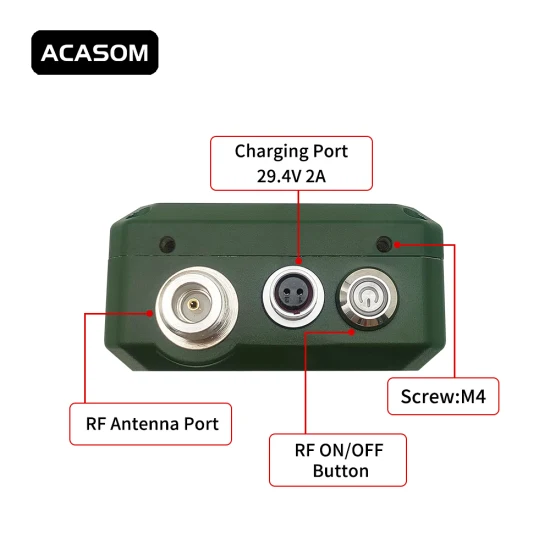 ACASOM

Charging Port
29.4V 2A

Screw:M4

RF Antenna Port

RF ON/OFF
Button