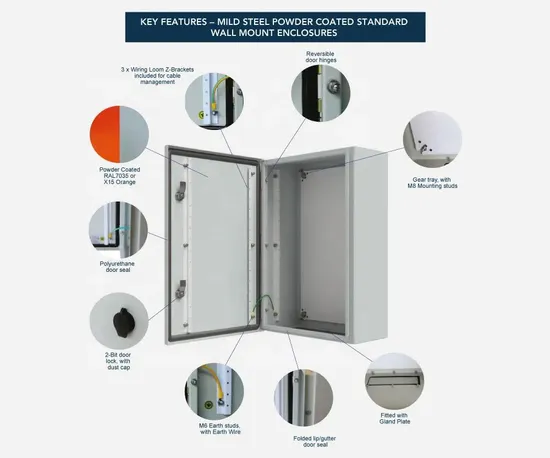 KEY FEATURES – MILD STEEL POWDER COATED STANDARD WALL MOUNT ENCLOSURES

3 x Wiring Loom Z-Brackets included for cable management

Reversible door hinges

Powder Coated RAL7035 or X15 Orange

Gear tray, with M8 Mounting studs

Polyurethane door seal

2-Bit door lock, with dust cap

M6 Earth studs, with Earth Wire

Folded lip/gutter door seal

Fitted with Gland Plate