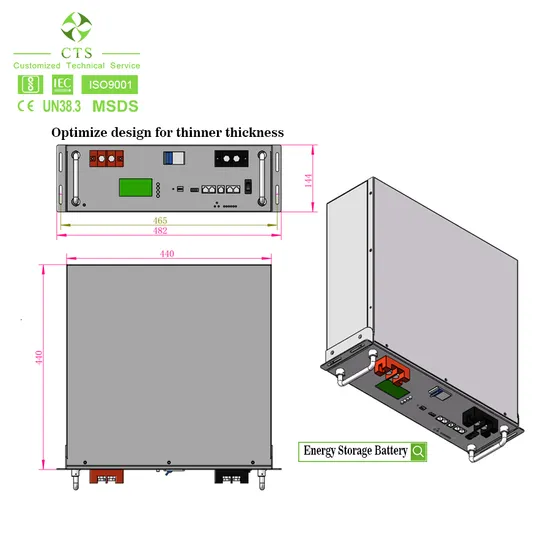 CTS
Customized Technical Service
IEC ISO9001
CE UN38.3 MSDS

Optimize design for thinner thickness

144
465
482
440
440

Energy Storage Battery