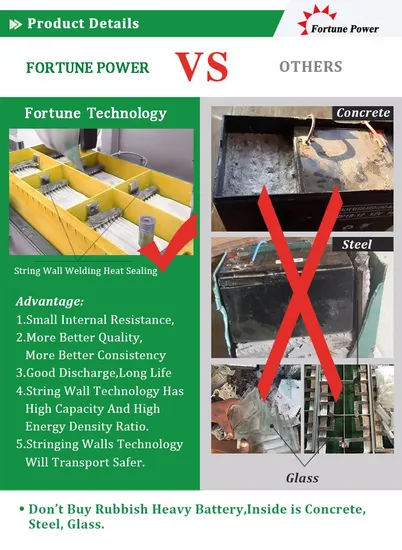 Product Details

Fortune Power

FORTUNE POWER VS OTHERS

Fortune Technology

String Wall Welding Heat Sealing

Advantage:
1.Small Internal Resistance,
2.More Better Quality, More Better Consistency
3.Good Discharge,Long Life
4.String Wall Technology Has High Capacity And High Energy Density Ratio.
5.Stringing Walls Technology Will Transport Safer.

Concrete

Steel

Glass

• Don't Buy Rubbish Heavy Battery,Inside is Concrete, Steel, Glass.