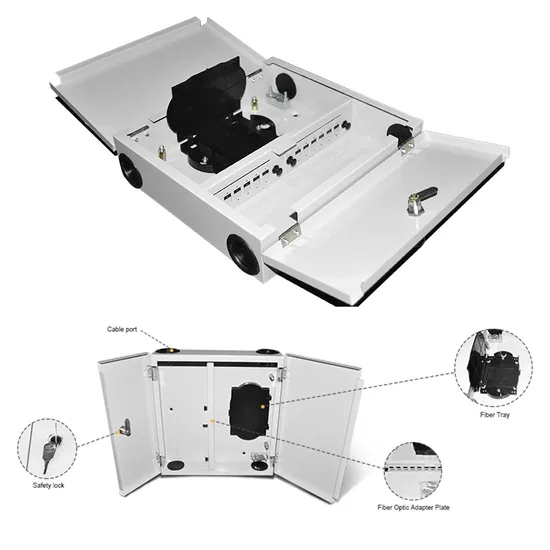 Cable port

Fiber Tray

Safety lock

Fiber Optic Adapter Plate