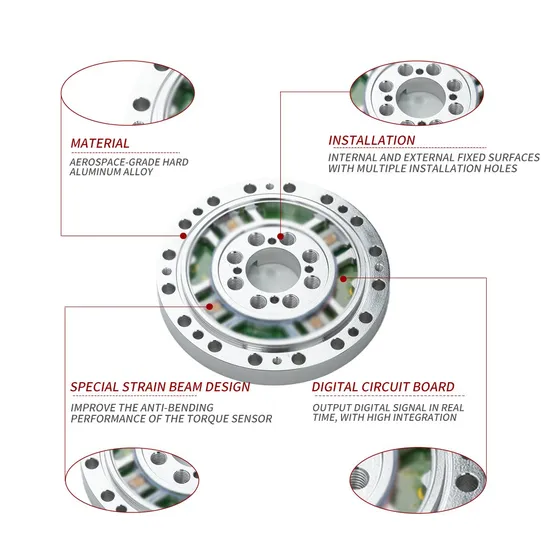 MATERIAL
AEROSPACE-GRADE HARD ALUMINUM ALLOY

INSTALLATION
INTERNAL AND EXTERNAL FIXED SURFACES WITH MULTIPLE INSTALLATION HOLES

SPECIAL STRAIN BEAM DESIGN
IMPROVE THE ANTI-BENDING PERFORMANCE OF THE TORQUE SENSOR

DIGITAL CIRCUIT BOARD
OUTPUT DIGITAL SIGNAL IN REAL TIME, WITH HIGH INTEGRATION