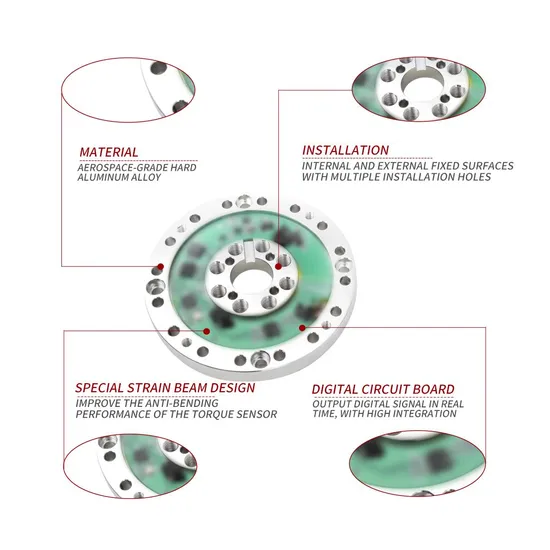 MATERIAL
AEROSPACE-GRADE HARD ALUMINUM ALLOY

INSTALLATION
INTERNAL AND EXTERNAL FIXED SURFACES WITH MULTIPLE INSTALLATION HOLES

SPECIAL STRAIN BEAM DESIGN
IMPROVE THE ANTI-BENDING PERFORMANCE OF THE TORQUE SENSOR

DIGITAL CIRCUIT BOARD
OUTPUT DIGITAL SIGNAL IN REAL TIME, WITH HIGH INTEGRATION