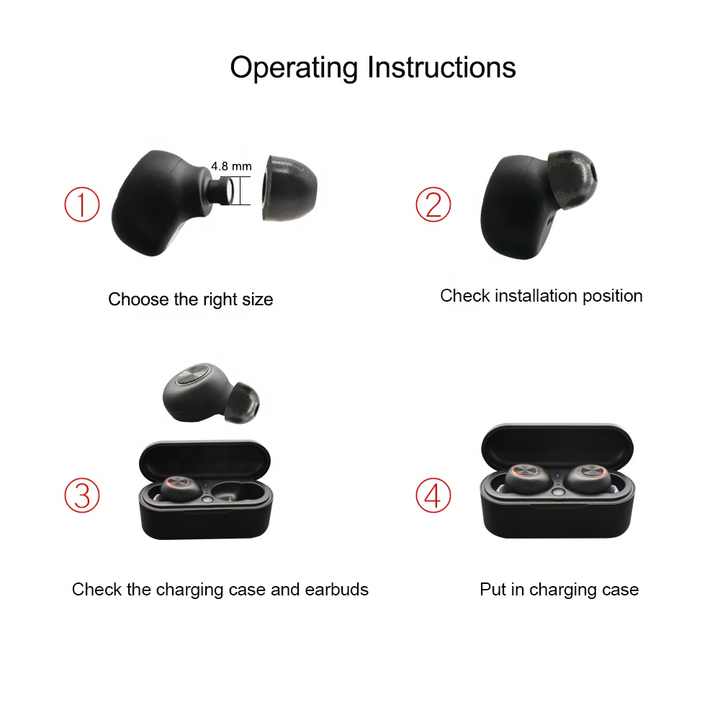 Operating Instructions

①

4.8 mm

Choose the right size

②

Check installation position

③

Check the charging case and earbuds

④

Put in charging case