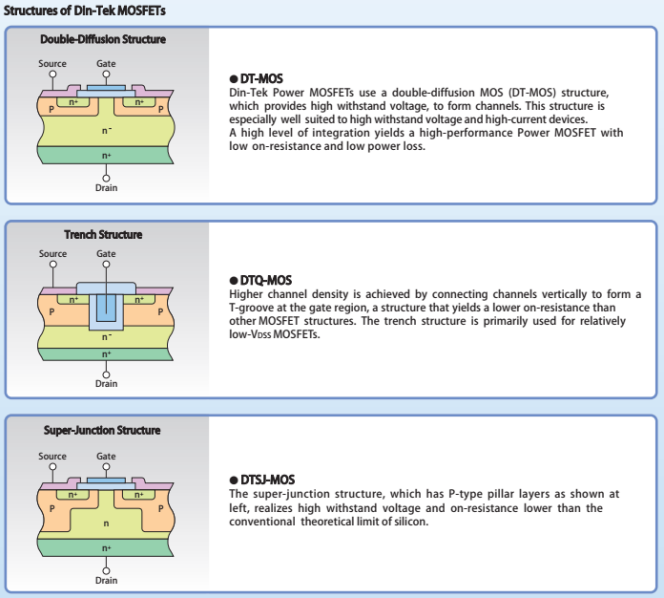 Structures of Din-Tek MOSFETs

Double-Diffusion Structure

Source
Gate
$n^+$
$n^+$
P
P
$n^-$
$n^+$
Drain

● DT-MOS
Din-Tek Power MOSFETs use a double-diffusion MOS (DT-MOS) structure, which provides high withstand voltage, to form channels. This structure is especially well suited to high withstand voltage and high-current devices.
A high level of integration yields a high-performance Power MOSFET with low on-resistance and low power loss.

Trench Structure

Source
Gate
$n^+$
$n^+$
P
P
$n^-$
$n^+$
Drain

● DTQ-MOS
Higher channel density is achieved by connecting channels vertically to form a T-groove at the gate region, a structure that yields a lower on-resistance than other MOSFET structures. The trench structure is primarily used for relatively low-$V_{DSS}$ MOSFETs.

Super-Junction Structure

Source
Gate
$n^+$
$n^+$
P
P
n
$n^+$
Drain

● DTSJ-MOS
The super-junction structure, which has P-type pillar layers as shown at left, realizes high withstand voltage and on-resistance lower than the conventional theoretical limit of silicon.