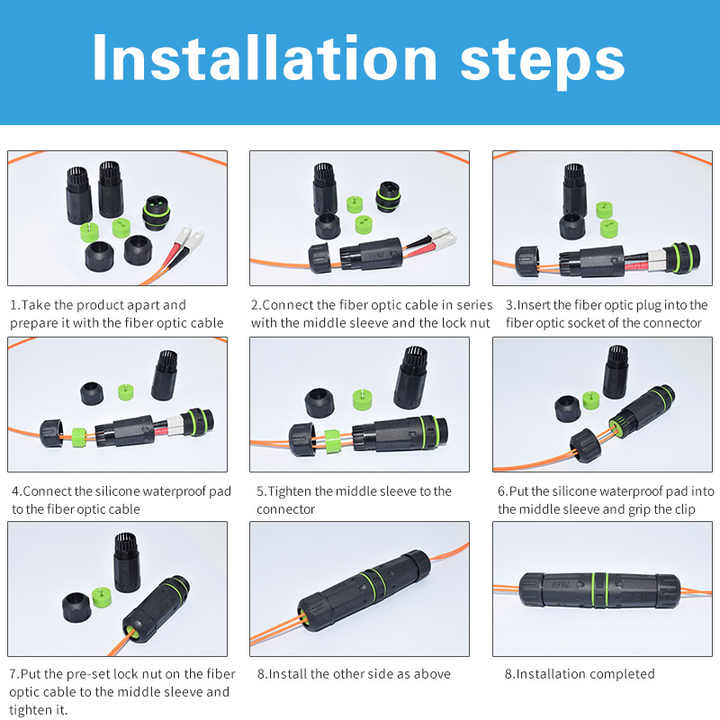 Installation steps

1.Take the product apart and prepare it with the fiber optic cable

2.Connect the fiber optic cable in series with the middle sleeve and the lock nut

3.Insert the fiber optic plug into the fiber optic socket of the connector

4.Connect the silicone waterproof pad to the fiber optic cable

5.Tighten the middle sleeve to the connector

6.Put the silicone waterproof pad into the middle sleeve and grip the clip

7.Put the pre-set lock nut on the fiber optic cable to the middle sleeve and tighten it.

8.Install the other side as above

8.Installation completed