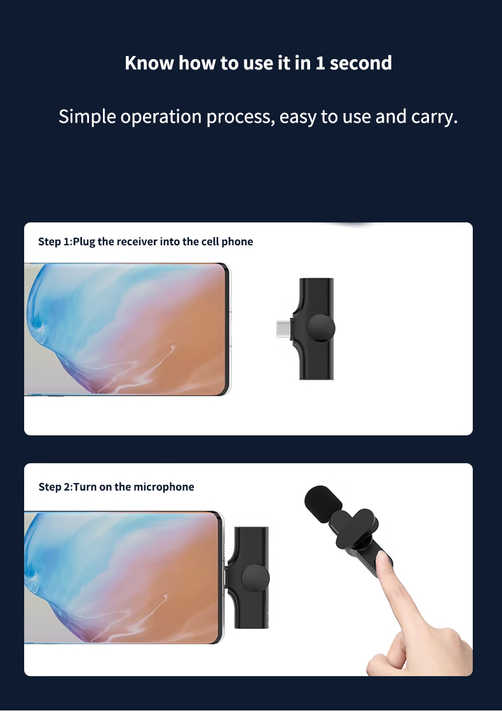 Know how to use it in 1 second

Simple operation process, easy to use and carry.

Step 1:Plug the receiver into the cell phone

Step 2:Turn on the microphone