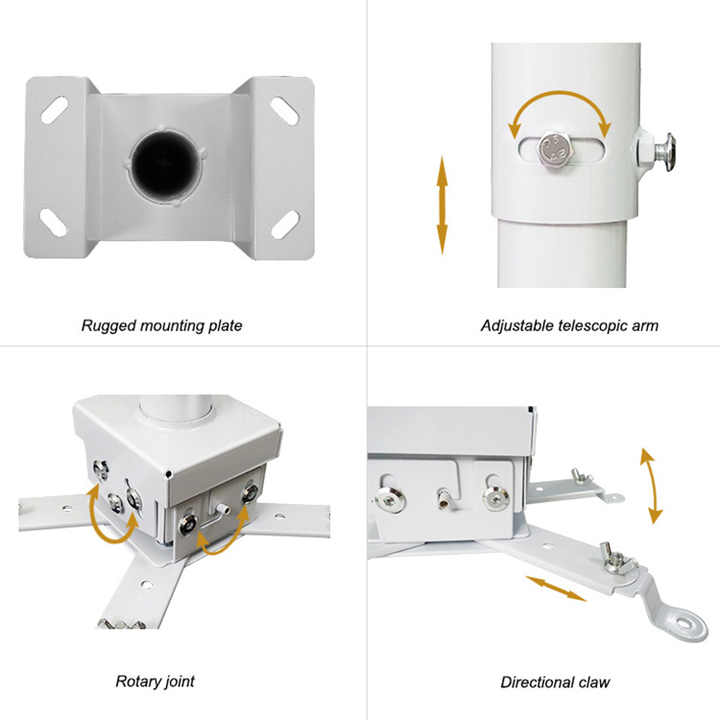 Rugged mounting plate

Adjustable telescopic arm

Rotary joint

Directional claw