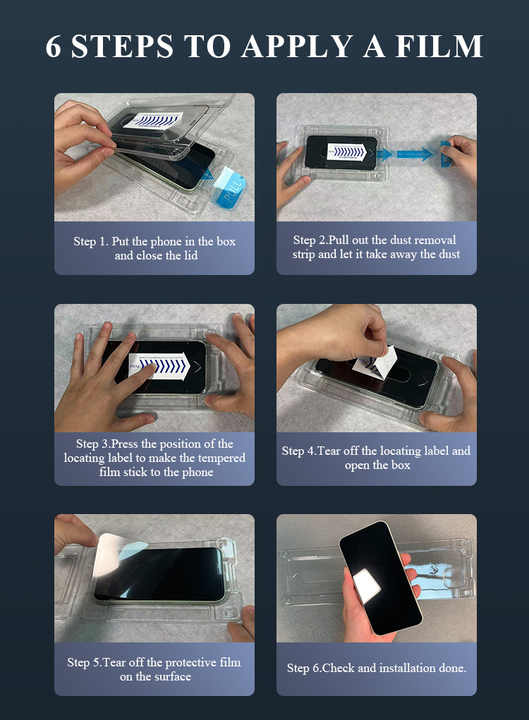 6 STEPS TO APPLY A FILM

Step 1. Put the phone in the box and close the lid

Step 2.Pull out the dust removal strip and let it take away the dust

Step 3.Press the position of the locating label to make the tempered film stick to the phone

Step 4.Tear off the locating label and open the box

Step 5.Tear off the protective film on the surface

Step 6.Check and installation done.