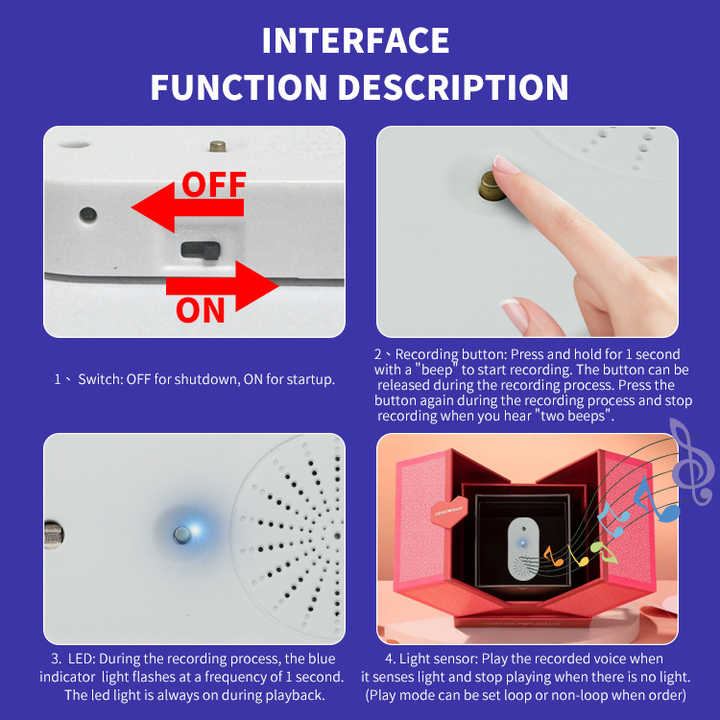 INTERFACE
FUNCTION DESCRIPTION

OFF

ON

1、 Switch: OFF for shutdown, ON for startup.

2、Recording button: Press and hold for 1 second with a "beep" to start recording. The button can be released during the recording process. Press the button again during the recording process and stop recording when you hear "two beeps".

3. LED: During the recording process, the blue indicator light flashes at a frequency of 1 second. The led light is always on during playback.

4. Light sensor: Play the recorded voice when it senses light and stop playing when there is no light. (Play mode can be set loop or non-loop when order)