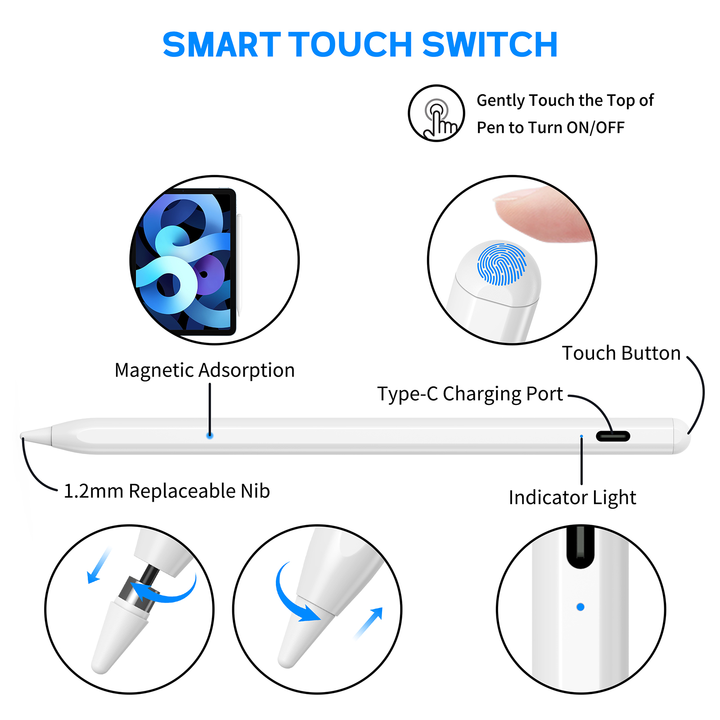 SMART TOUCH SWITCH

Gently Touch the Top of Pen to Turn ON/OFF

Magnetic Adsorption

Touch Button

Type-C Charging Port

1.2mm Replaceable Nib

Indicator Light