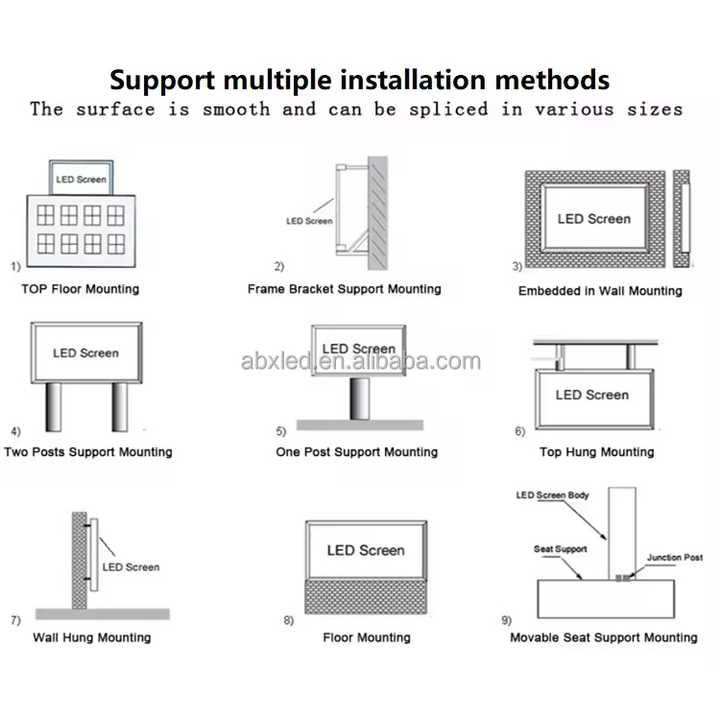 Support multiple installation methods
The surface is smooth and can be spliced in various sizes

LED Screen
1)
TOP Floor Mounting

LED Screen
2)
Frame Bracket Support Mounting

LED Screen
3)
Embedded in Wall Mounting

LED Screen
4)
Two Posts Support Mounting

LED Screen
abxled.en.alibaba.com
5)
One Post Support Mounting

LED Screen
6)
Top Hung Mounting

LED Screen
7)
Wall Hung Mounting

LED Screen
8)
Floor Mounting

LED Screen Body
Seat Support
Junction Post
9)
Movable Seat Support Mounting