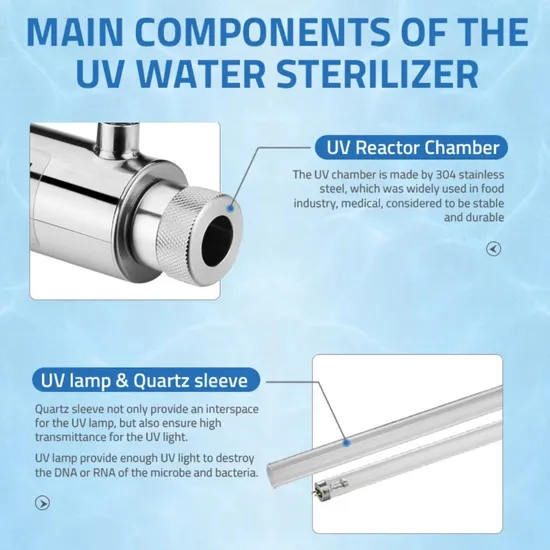 MAIN COMPONENTS OF THE UV WATER STERILIZER

UV Reactor Chamber

The UV chamber is made by 304 stainless steel, which was widely used in food industry, medical, considered to be stable and durable

UV lamp & Quartz sleeve

Quartz sleeve not only provide an interspace for the UV lamp, but also ensure high transmittance for the UV light.

UV lamp provide enough UV light to destroy the DNA or RNA of the microbe and bacteria.