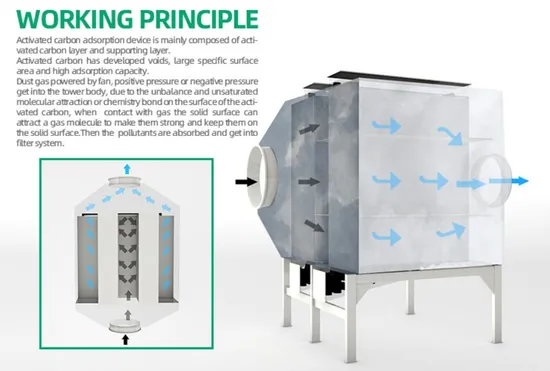 WORKING PRINCIPLE

Activated carbon adsorption device is mainly composed of activated carbon layer and supporting layer.
Activated carbon has developed voids, large specific surface area and high adsorption capacity.
Dust gas powered by fan, positive pressure or negative pressure get into the tower body, due to the unbalance and unsaturated molecular attraction or chemistry bond on the surface of the activated carbon, when contact with gas the solid surface can attract a gas molecule to make them strong and keep them on the solid surface.Then the pollutants are absorbed and get into filter system.