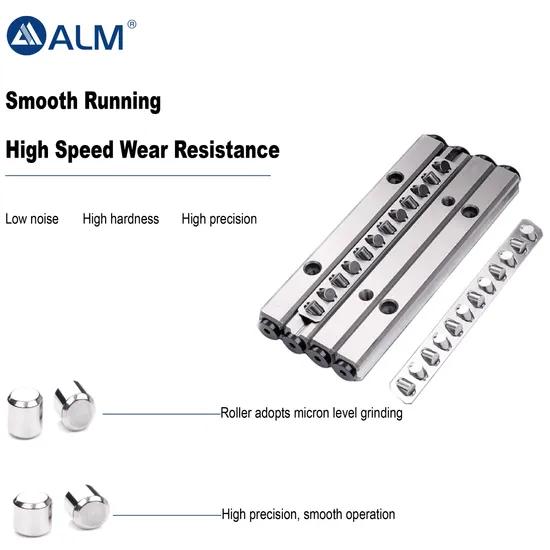 ALM®

Smooth Running

High Speed Wear Resistance

Low noise High hardness High precision

Roller adopts micron level grinding

High precision, smooth operation