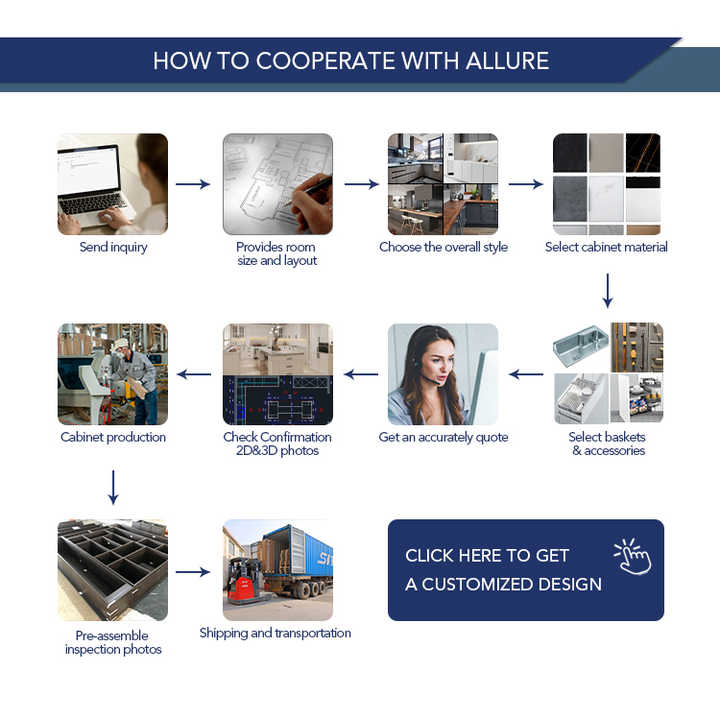 HOW TO COOPERATE WITH ALLURE

Send inquiry

Provides room size and layout

Choose the overall style

Select cabinet material

Select baskets & accessories

Get an accurately quote

Check Confirmation 2D&3D photos

Cabinet production

Pre-assemble inspection photos

Shipping and transportation

CLICK HERE TO GET A CUSTOMIZED DESIGN