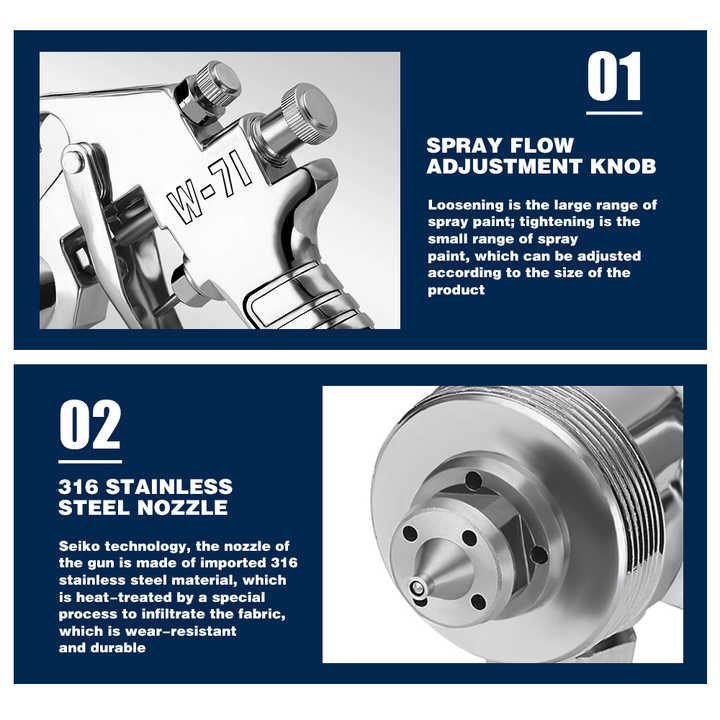 W-71

01

SPRAY FLOW ADJUSTMENT KNOB

Loosening is the large range of spray paint; tightening is the small range of spray paint, which can be adjusted according to the size of the product

02

316 STAINLESS STEEL NOZZLE

Seiko technology, the nozzle of the gun is made of imported 316 stainless steel material, which is heat-treated by a special process to infiltrate the fabric, which is wear-resistant and durable