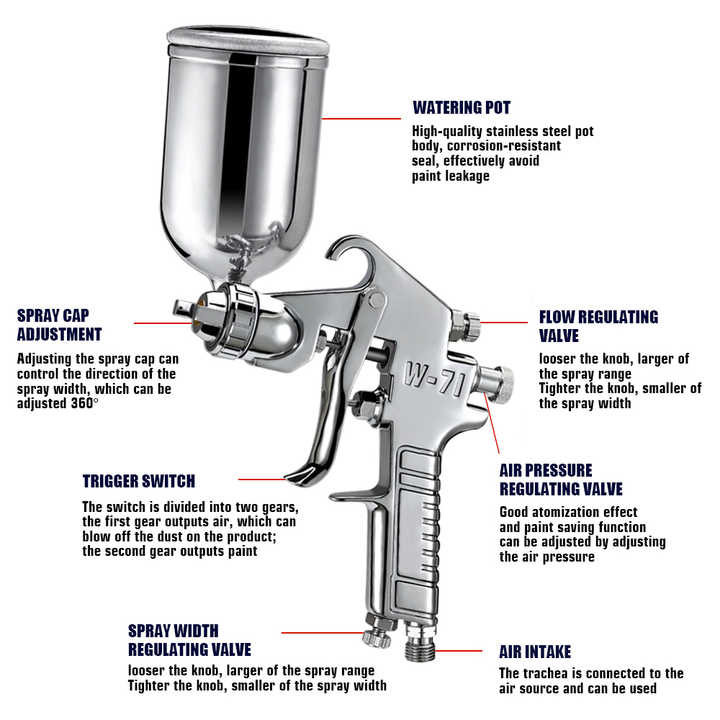 WATERING POT
High-quality stainless steel pot body, corrosion-resistant seal, effectively avoid paint leakage

SPRAY CAP ADJUSTMENT
Adjusting the spray cap can control the direction of the spray width, which can be adjusted 360°

W-71

FLOW REGULATING VALVE
looser the knob, larger of the spray range
Tighter the knob, smaller of the spray width

TRIGGER SWITCH
The switch is divided into two gears, the first gear outputs air, which can blow off the dust on the product; the second gear outputs paint

AIR PRESSURE REGULATING VALVE
Good atomization effect and paint saving function can be adjusted by adjusting the air pressure

SPRAY WIDTH REGULATING VALVE
looser the knob, larger of the spray range
Tighter the knob, smaller of the spray width

AIR INTAKE
The trachea is connected to the air source and can be used