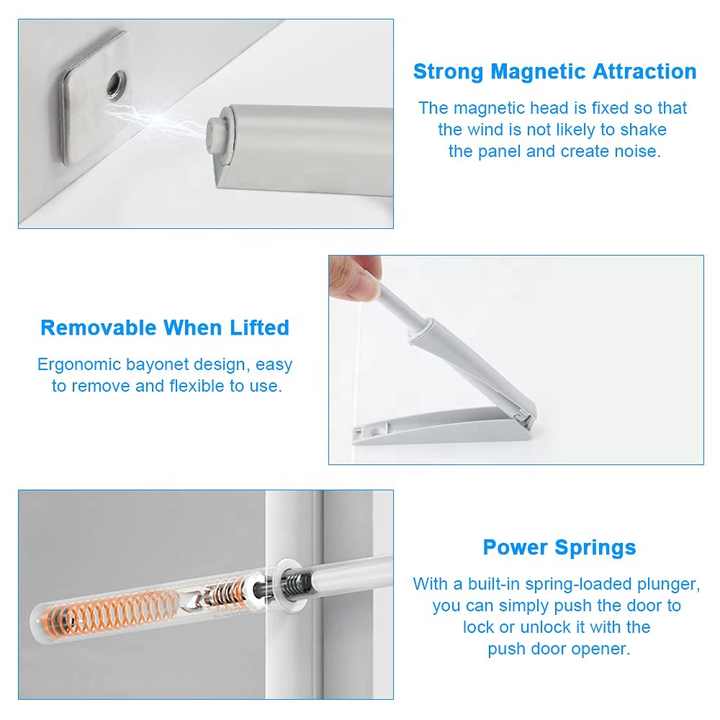 Strong Magnetic Attraction

The magnetic head is fixed so that the wind is not likely to shake the panel and create noise.

Removable When Lifted

Ergonomic bayonet design, easy to remove and flexible to use.

Power Springs

With a built-in spring-loaded plunger, you can simply push the door to lock or unlock it with the push door opener.