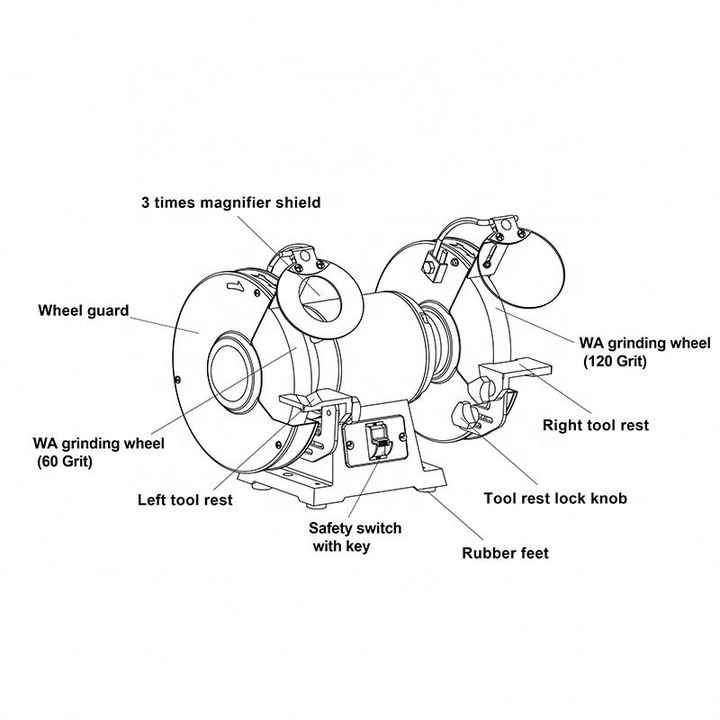 3 times magnifier shield

Wheel guard

WA grinding wheel (120 Grit)

Right tool rest

WA grinding wheel (60 Grit)

Left tool rest

Tool rest lock knob

Safety switch with key

Rubber feet