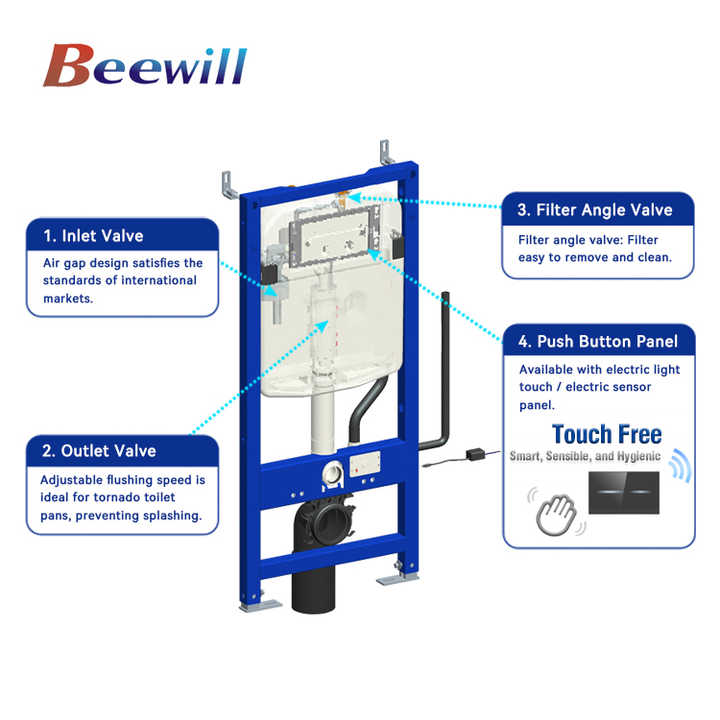 Beewill

1. Inlet Valve
Air gap design satisfies the standards of international markets.

2. Outlet Valve
Adjustable flushing speed is ideal for tornado toilet pans, preventing splashing.

3. Filter Angle Valve
Filter angle valve: Filter easy to remove and clean.

4. Push Button Panel
Available with electric light touch / electric sensor panel.

Touch Free
Smart, Sensible, and Hygienic