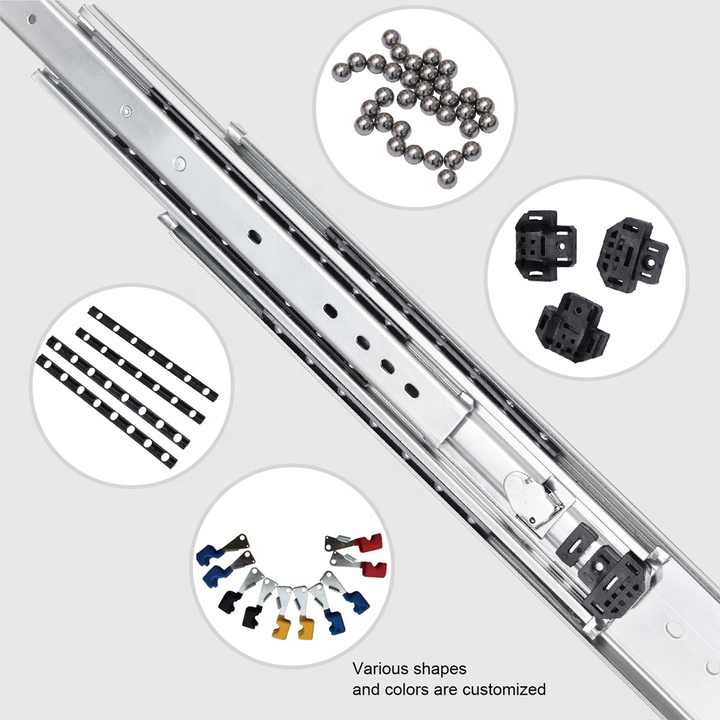 Various shapes
and colors are customized