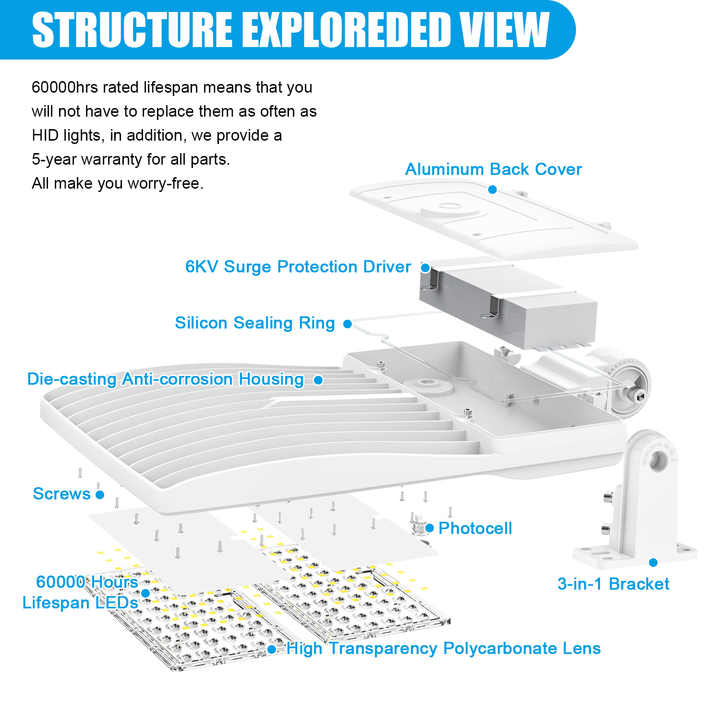 STRUCTURE EXPLOREDED VIEW

60000hrs rated lifespan means that you will not have to replace them as often as HID lights, in addition, we provide a 5-year warranty for all parts. All make you worry-free.

Aluminum Back Cover

6KV Surge Protection Driver

Silicon Sealing Ring

Die-casting Anti-corrosion Housing

Screws

Photocell

3-in-1 Bracket

60000 Hours Lifespan LEDs

High Transparency Polycarbonate Lens