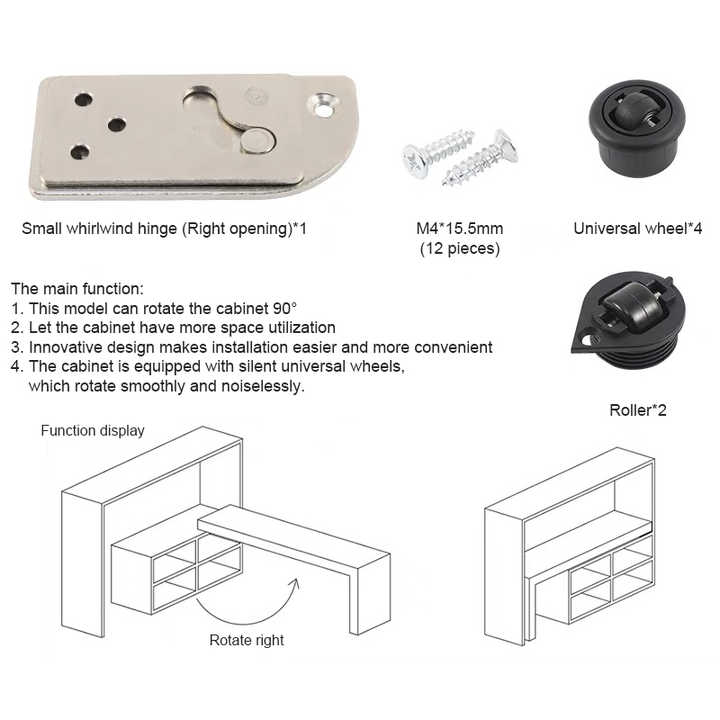 Small whirlwind hinge (Right opening)*1

M4*15.5mm
(12 pieces)

Universal wheel*4

The main function:
1. This model can rotate the cabinet 90°
2. Let the cabinet have more space utilization
3. Innovative design makes installation easier and more convenient
4. The cabinet is equipped with silent universal wheels, which rotate smoothly and noiselessly.

Roller*2

Function display

Rotate right