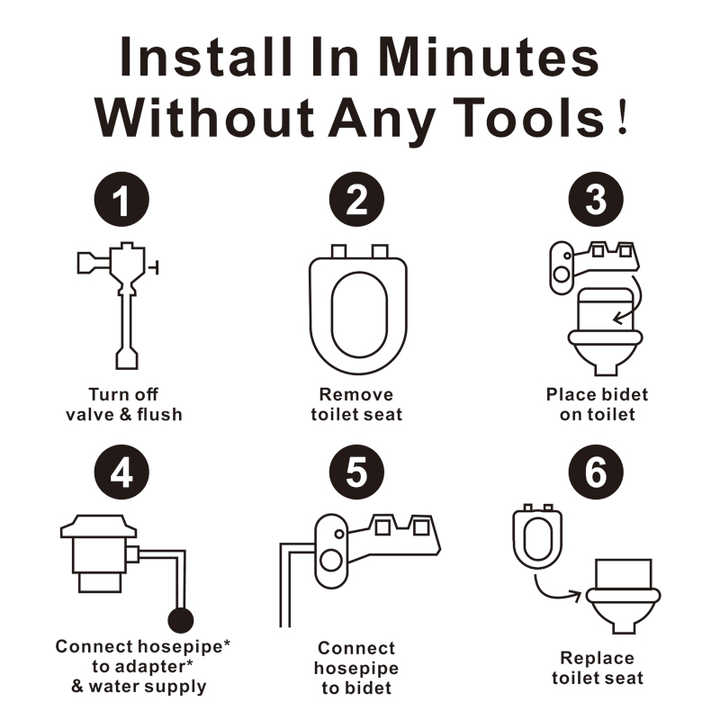 Install In Minutes Without Any Tools !

1
Turn off valve & flush

2
Remove toilet seat

3
Place bidet on toilet

4
Connect hosepipe* to adapter* & water supply

5
Connect hosepipe to bidet

6
Replace toilet seat