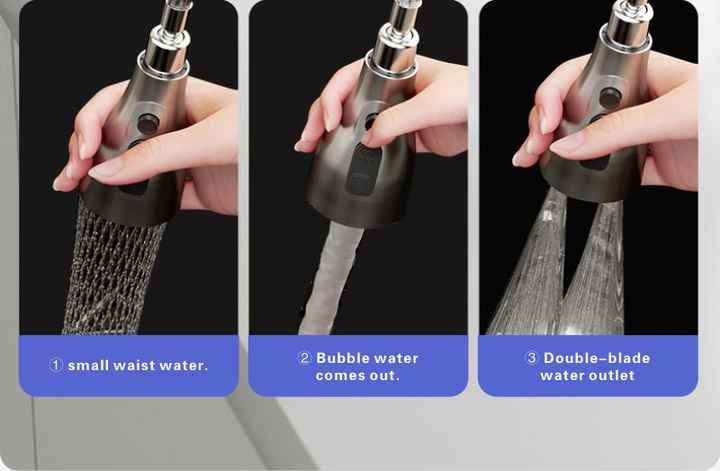 ① small waist water.

② Bubble water comes out.

③ Double-blade water outlet