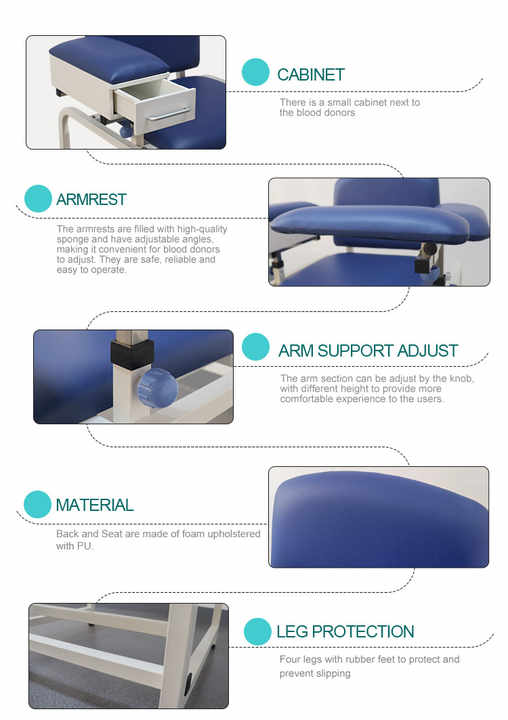 CABINET

There is a small cabinet next to the blood donors

ARMREST

The armrests are filled with high-quality sponge and have adjustable angles, making it convenient for blood donors to adjust. They are safe, reliable and easy to operate.

ARM SUPPORT ADJUST

The arm section can be adjust by the knob, with different height to provide more comfortable experience to the users.

MATERIAL

Back and Seat are made of foam upholstered with PU.

LEG PROTECTION

Four legs with rubber feet to protect and prevent slipping