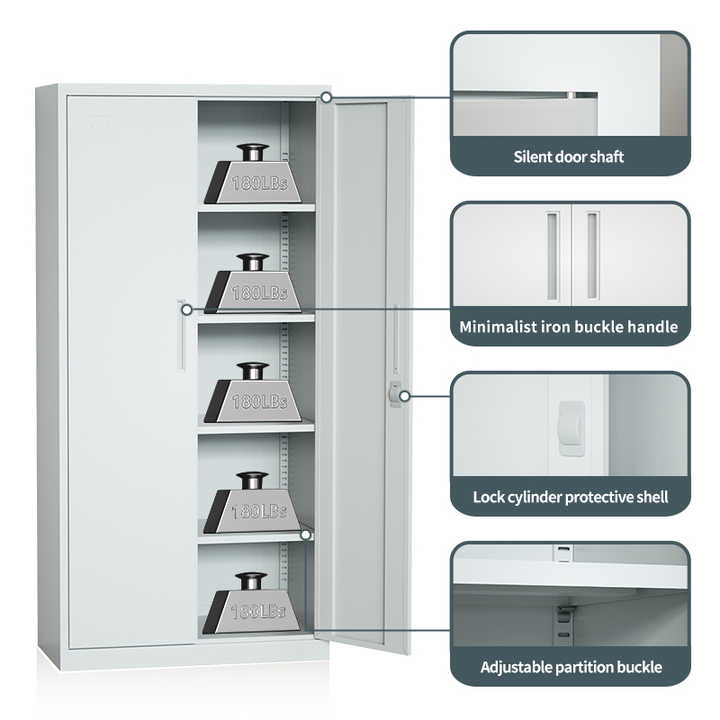 180LBs

180LBs

180LBs

180LBs

180LBs

Silent door shaft

Minimalist iron buckle handle

Lock cylinder protective shell

Adjustable partition buckle