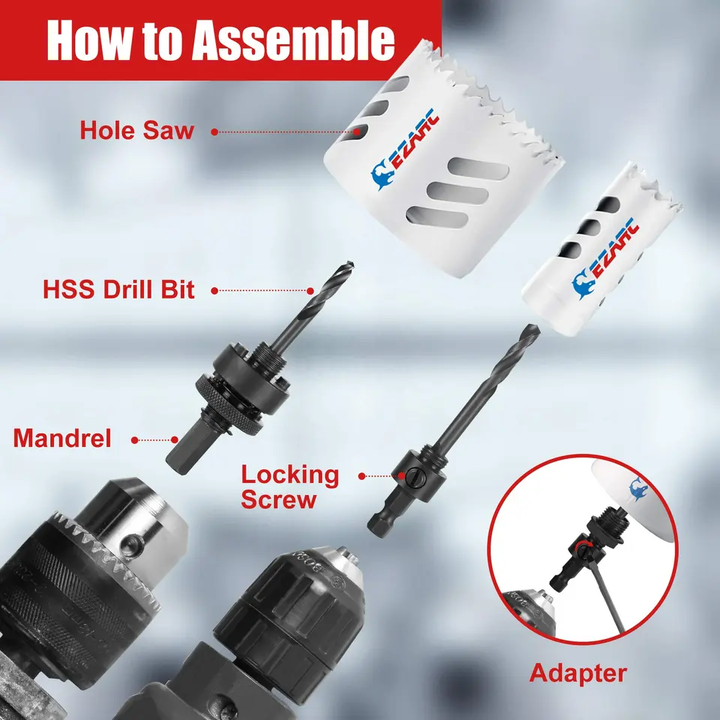 How to Assemble

Hole Saw

EZARC

EZARC

HSS Drill Bit

Mandrel

Locking Screw

Adapter