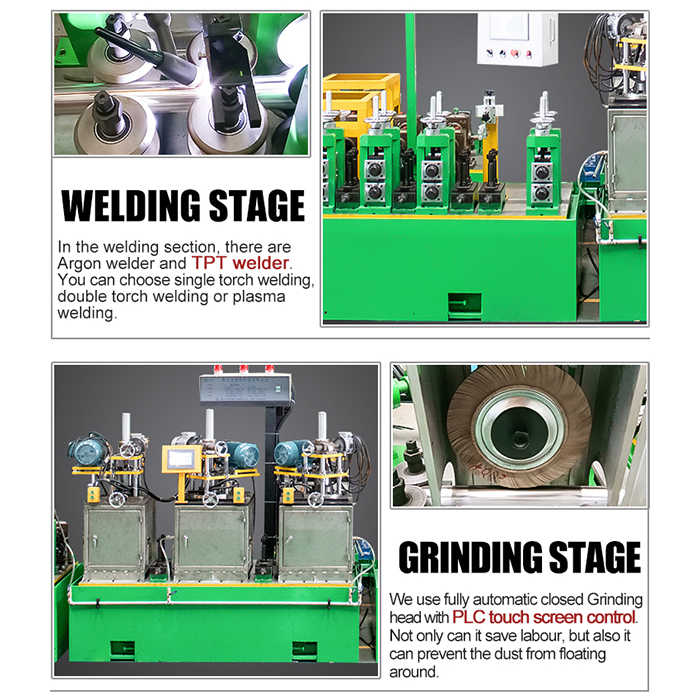 WELDING STAGE

In the welding section, there are Argon welder and TPT welder. You can choose single torch welding, double torch welding or plasma welding.

GRINDING STAGE

We use fully automatic closed Grinding head with PLC touch screen control. Not only can it save labour, but also it can prevent the dust from floating around.