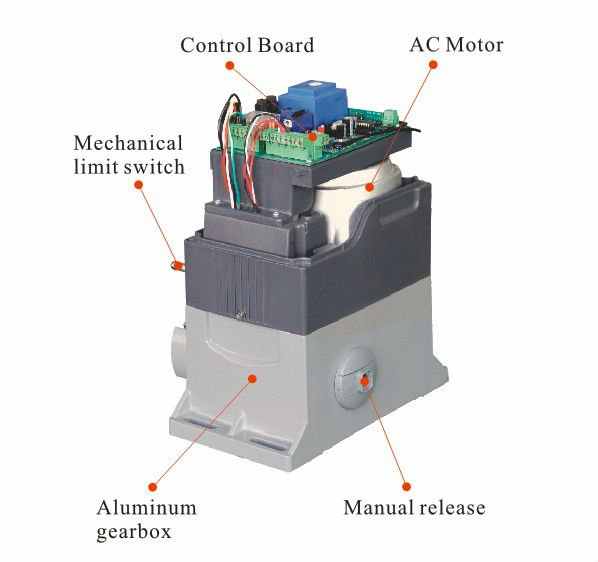 Control Board

AC Motor

Mechanical limit switch

Aluminum gearbox

Manual release