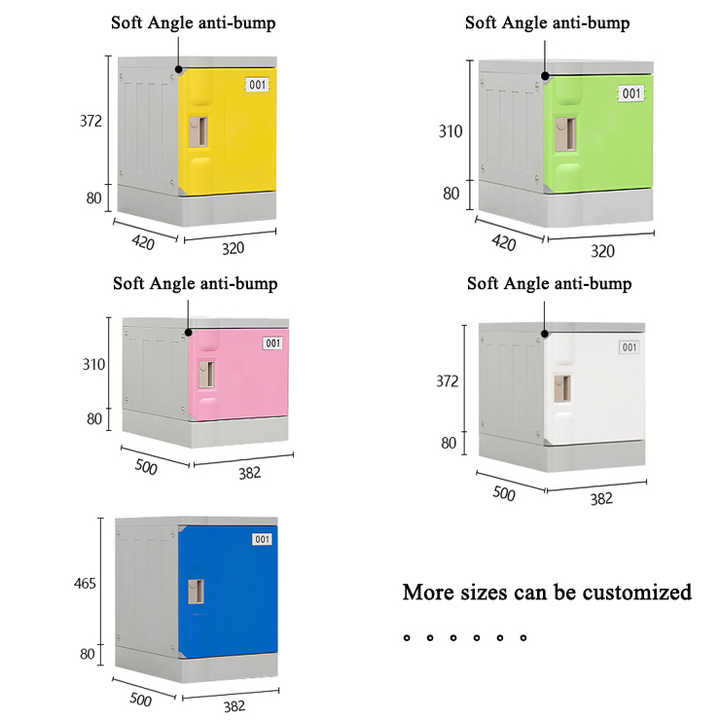 Soft Angle anti-bump

001

372

80

420

320

Soft Angle anti-bump

001

310

80

420

320

Soft Angle anti-bump

001

310

80

500

382

Soft Angle anti-bump

001

372

80

500

382

001

465

80

500

382

More sizes can be customized

。。。。。。