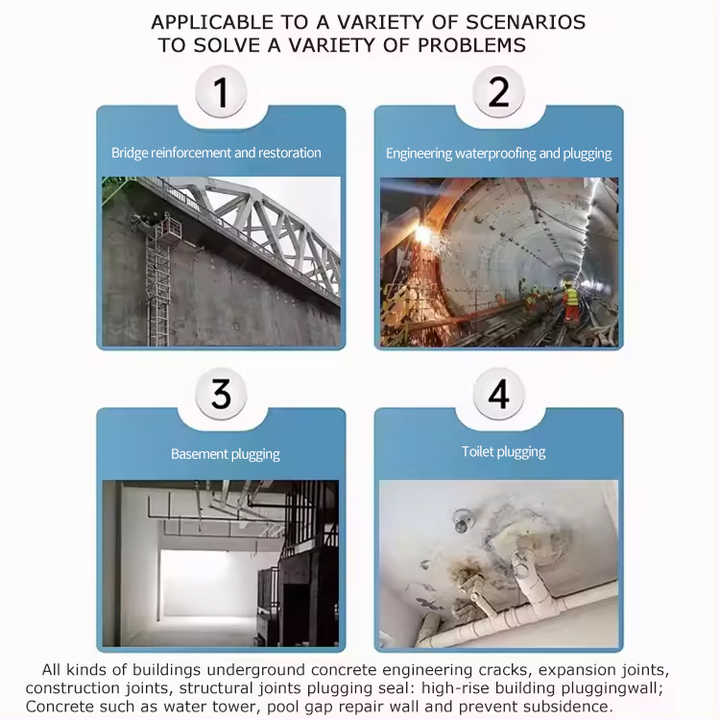 APPLICABLE TO A VARIETY OF SCENARIOS
TO SOLVE A VARIETY OF PROBLEMS

1
Bridge reinforcement and restoration

2
Engineering waterproofing and plugging

3
Basement plugging

4
Toilet plugging

All kinds of buildings underground concrete engineering cracks, expansion joints, construction joints, structural joints plugging seal: high-rise building pluggingwall; Concrete such as water tower, pool gap repair wall and prevent subsidence.