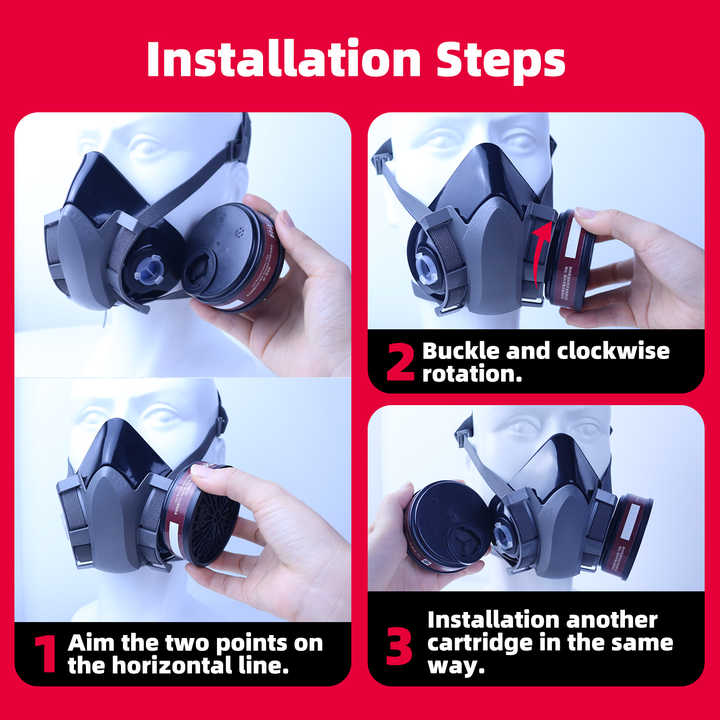 Installation Steps

1 Aim the two points on the horizontal line.

2 Buckle and clockwise rotation.

3 Installation another cartridge in the same way.