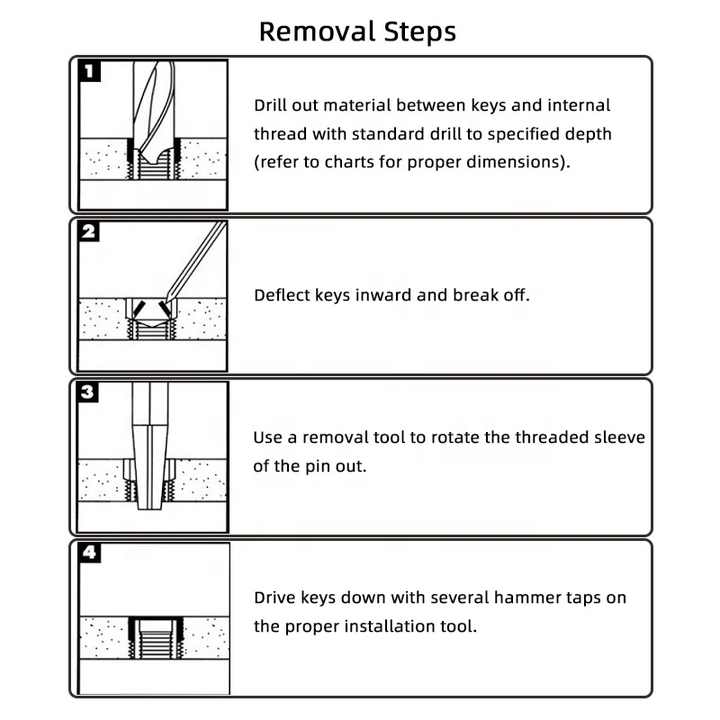 Removal Steps

1

Drill out material between keys and internal thread with standard drill to specified depth (refer to charts for proper dimensions).

2

Deflect keys inward and break off.

3

Use a removal tool to rotate the threaded sleeve of the pin out.

4

Drive keys down with several hammer taps on the proper installation tool.