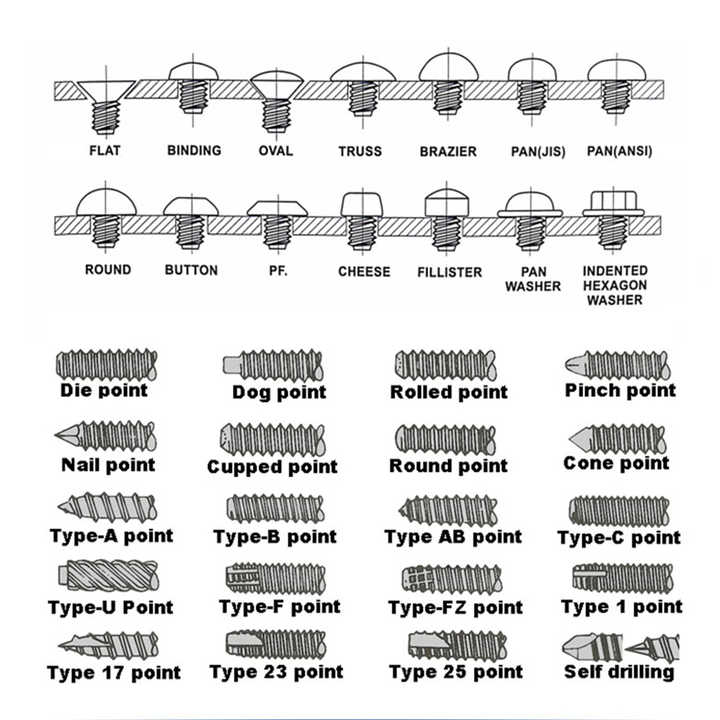 FLAT BINDING OVAL TRUSS BRAZIER PAN(JIS) PAN(ANSI)

ROUND BUTTON PF. CHEESE FILLISTER PAN WASHER INDENTED HEXAGON WASHER

Die point Dog point Rolled point Pinch point

Nail point Cupped point Round point Cone point

Type-A point Type-B point Type AB point Type-C point

Type-U Point Type-F point Type-FZ point Type 1 point

Type 17 point Type 23 point Type 25 point Self drilling