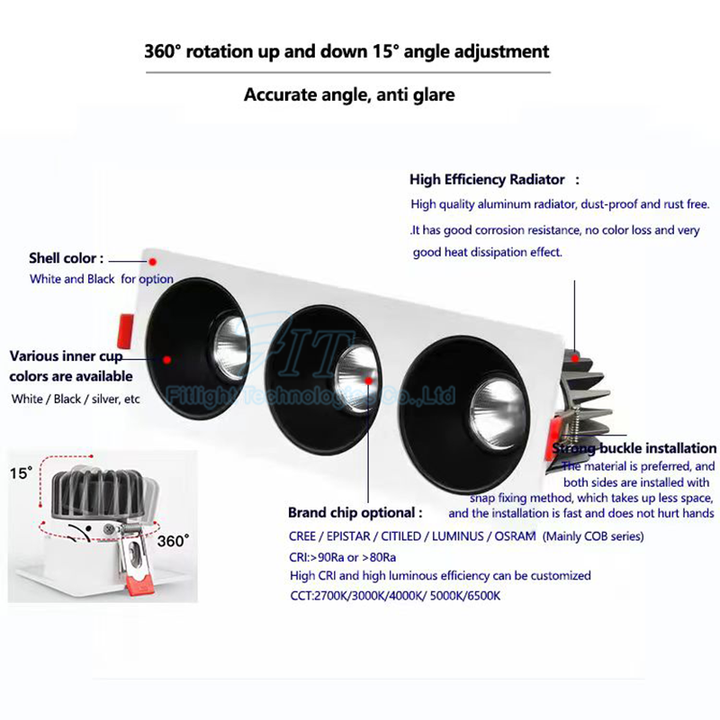 360° rotation up and down 15° angle adjustment

Accurate angle, anti glare

High Efficiency Radiator :

High quality aluminum radiator, dust-proof and rust free.

.It has good corrosion resistance, no color loss and very good heat dissipation effect.

Shell color :

White and Black for option

Various inner cup colors are available

White / Black / silver, etc

FIT

Fitlight Technologies Co.,Ltd

Strong buckle installation

The material is preferred, and both sides are installed with snap fixing method, which takes up less space, and the installation is fast and does not hurt hands

15°

360°

Brand chip optional :

CREE / EPISTAR / CITILED / LUMINUS / OSRAM (Mainly COB series)

CRI:>90Ra or >80Ra

High CRI and high luminous efficiency can be customized

CCT:2700K/3000K/4000K/ 5000K/6500K