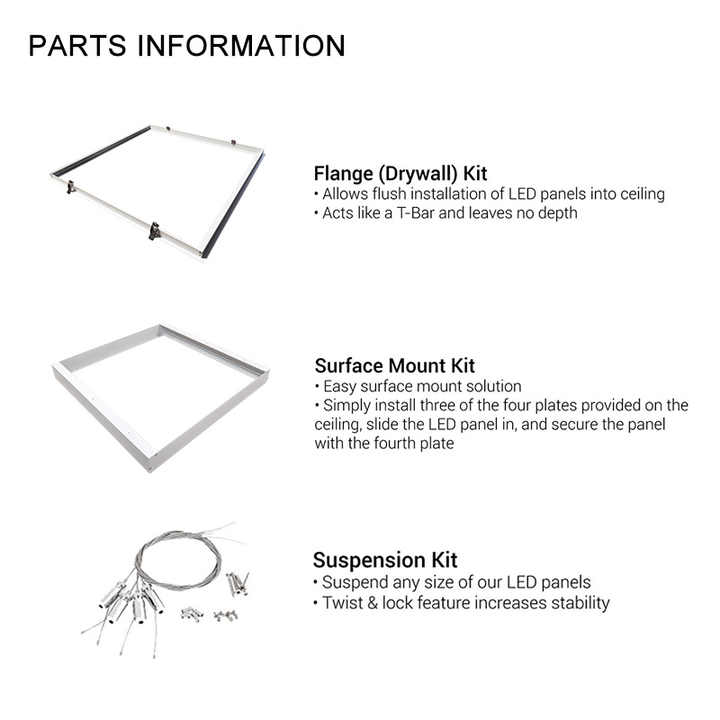 PARTS INFORMATION

Flange (Drywall) Kit
• Allows flush installation of LED panels into ceiling
• Acts like a T-Bar and leaves no depth

Surface Mount Kit
• Easy surface mount solution
• Simply install three of the four plates provided on the ceiling, slide the LED panel in, and secure the panel with the fourth plate

Suspension Kit
• Suspend any size of our LED panels
• Twist & lock feature increases stability