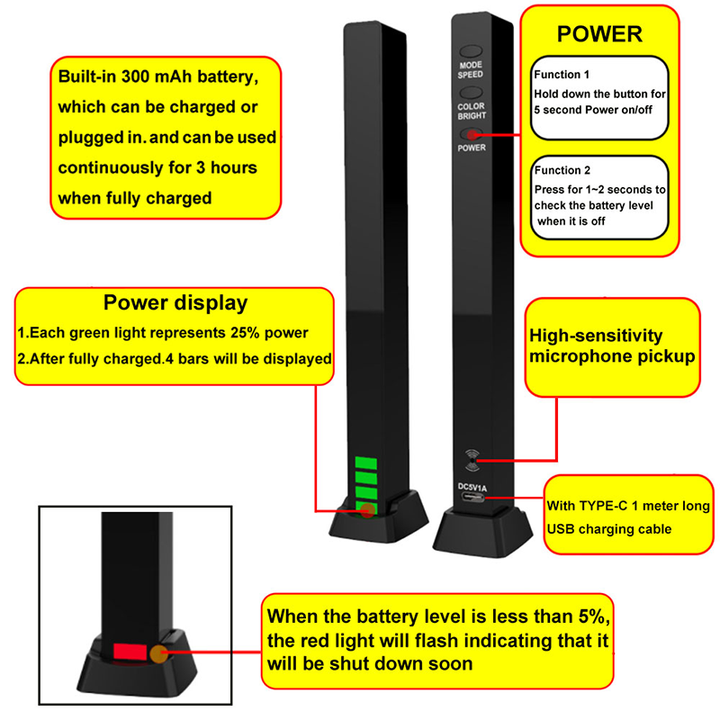 Built-in 300 mAh battery, which can be charged or plugged in. and can be used continuously for 3 hours when fully charged

MODE SPEED

COLOR BRIGHT

POWER

POWER

Function 1
Hold down the button for 5 second Power on/off

Function 2
Press for 1~2 seconds to check the battery level when it is off

Power display
1.Each green light represents 25% power
2.After fully charged.4 bars will be displayed

High-sensitivity microphone pickup

DC5V1A

With TYPE-C 1 meter long USB charging cable

When the battery level is less than 5%, the red light will flash indicating that it will be shut down soon