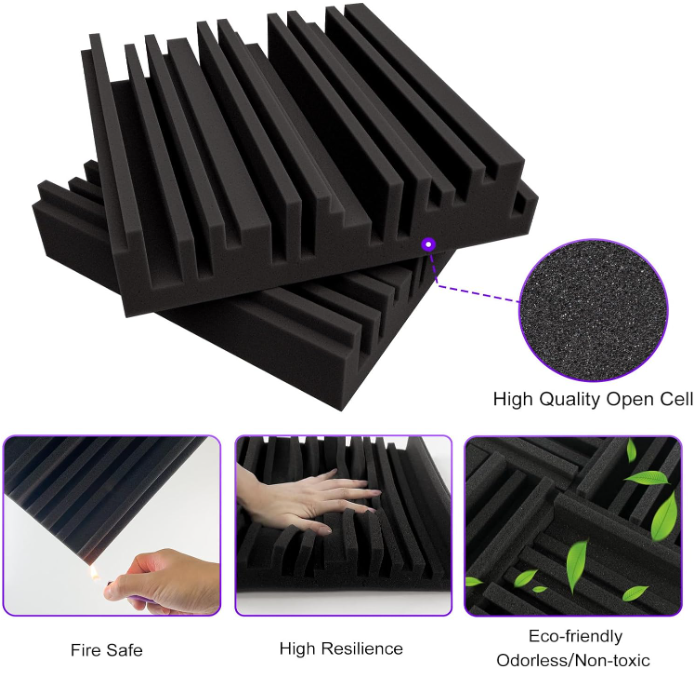 High Quality Open Cell

Fire Safe

High Resilience

Eco-friendly
Odorless/Non-toxic