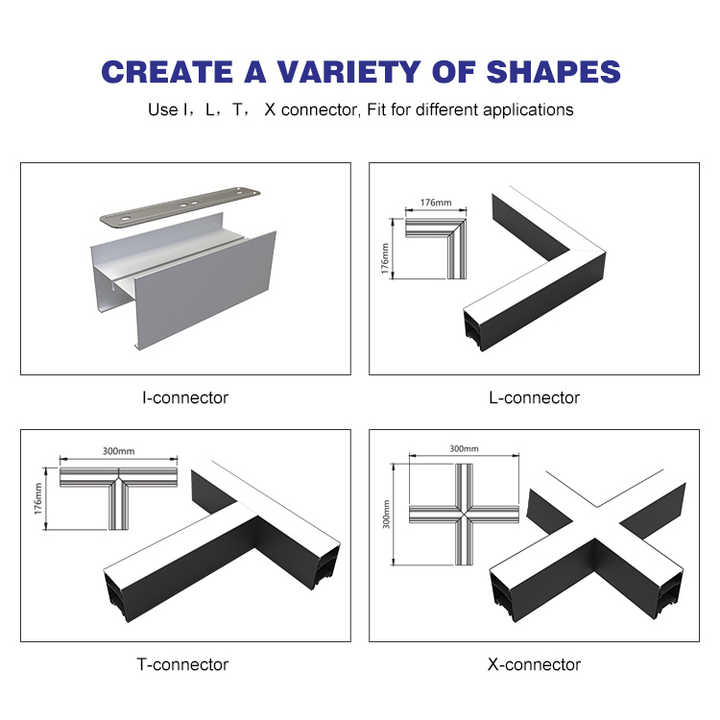 CREATE A VARIETY OF SHAPES

Use I，L，T， X connector, Fit for different applications

I-connector

176mm

176mm

L-connector

300mm

176mm

T-connector

300mm

300mm

X-connector