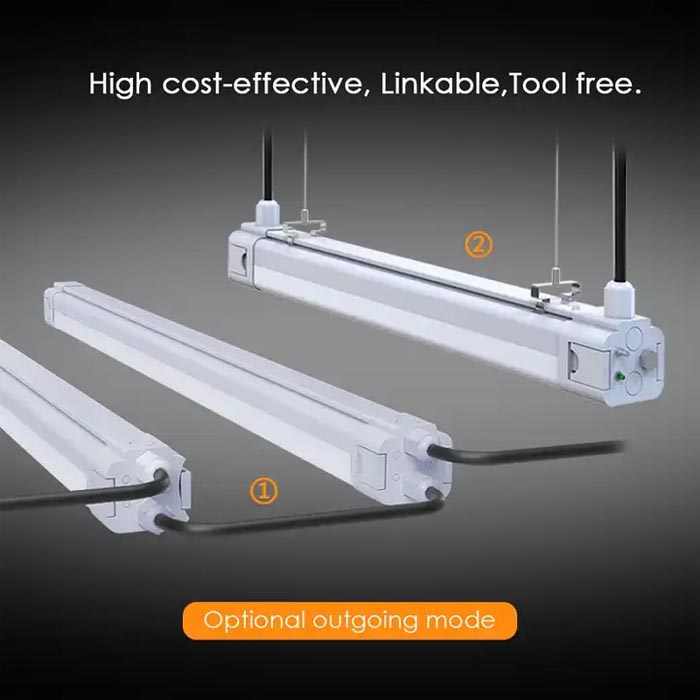 High cost-effective, Linkable,Tool free.

②

①

Optional outgoing mode